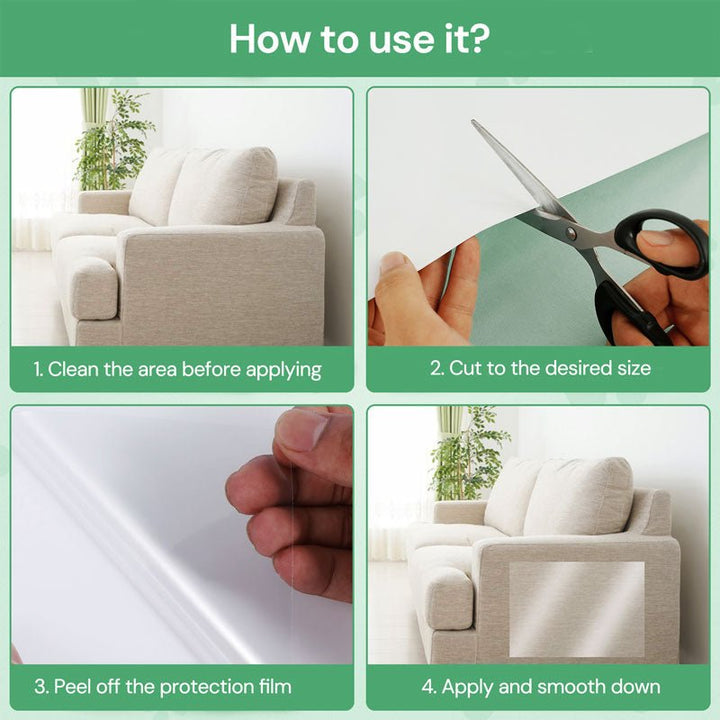 How to use it?

1. Clean the area before applying

2. Cut to the desired size

3. Peel off the protection film

4. Apply and smooth down